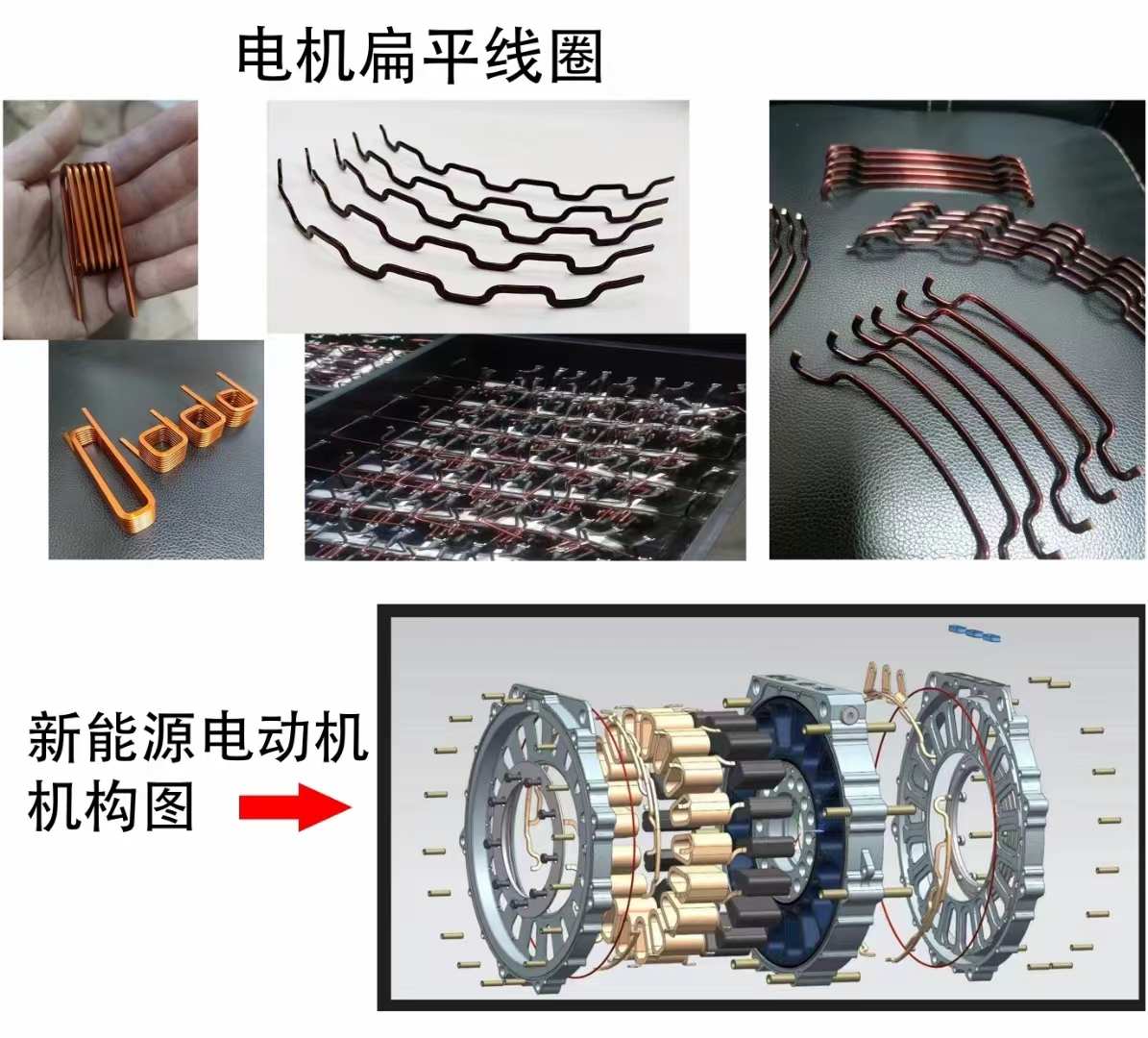 电机扁平线圈

新能源电动机机构图